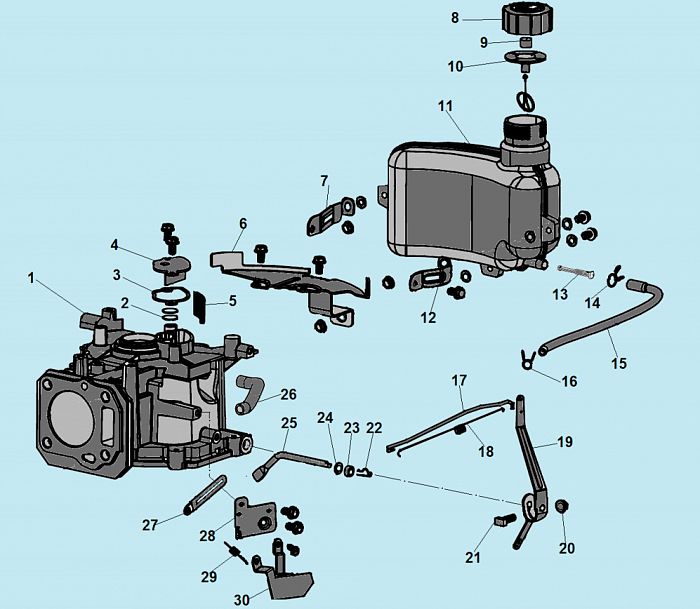 8
9
10
11
7
6
4
3
1
2
5
12
13
14
15
16
17
18
19
26
25
24
23
22
27
28
29
30
21
20