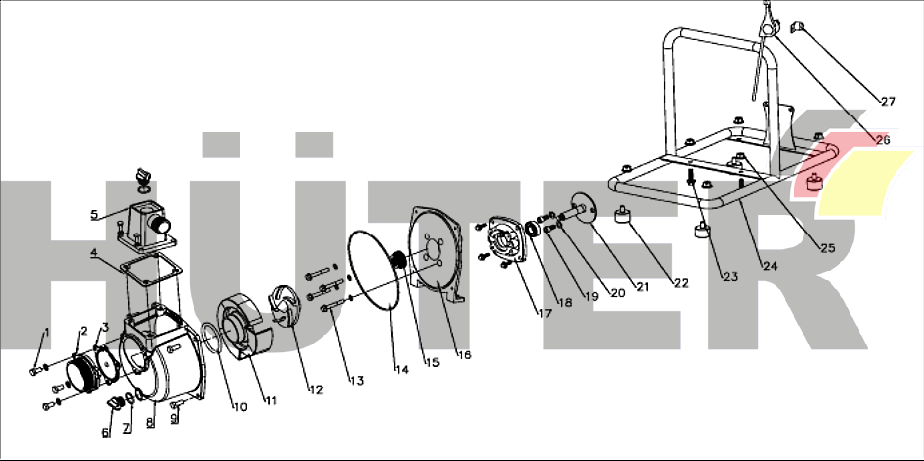 HÜTER

1
2
3
4
5
6
7
8
9
10
11
12
13
14
15
16
17
18
19
20
21
22
23
24
25
26
27